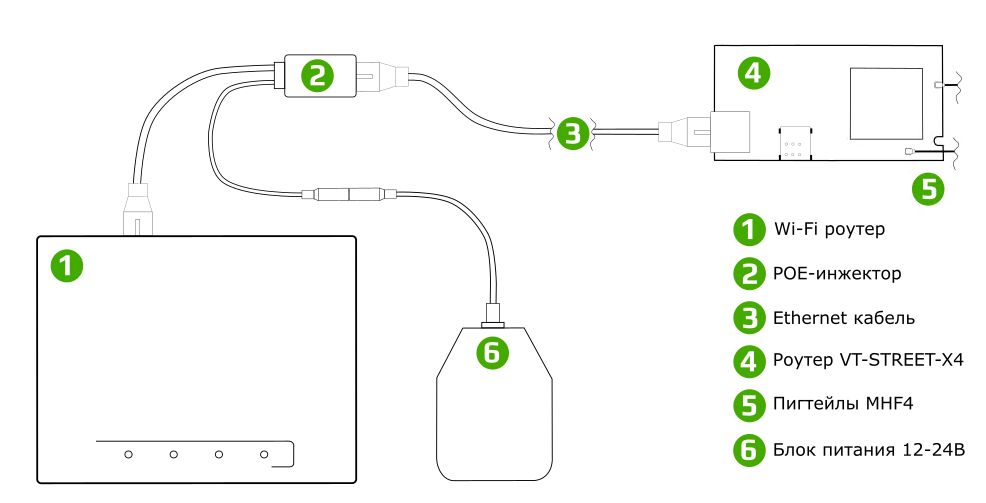 2

4

3

5

1

6

1 Wi-Fi роутер

2 POE-инжектор

3 Ethernet кабель

4 Роутер VT-STREET-X4

5 Пигтейлы MHF4

6 Блок питания 12-24В